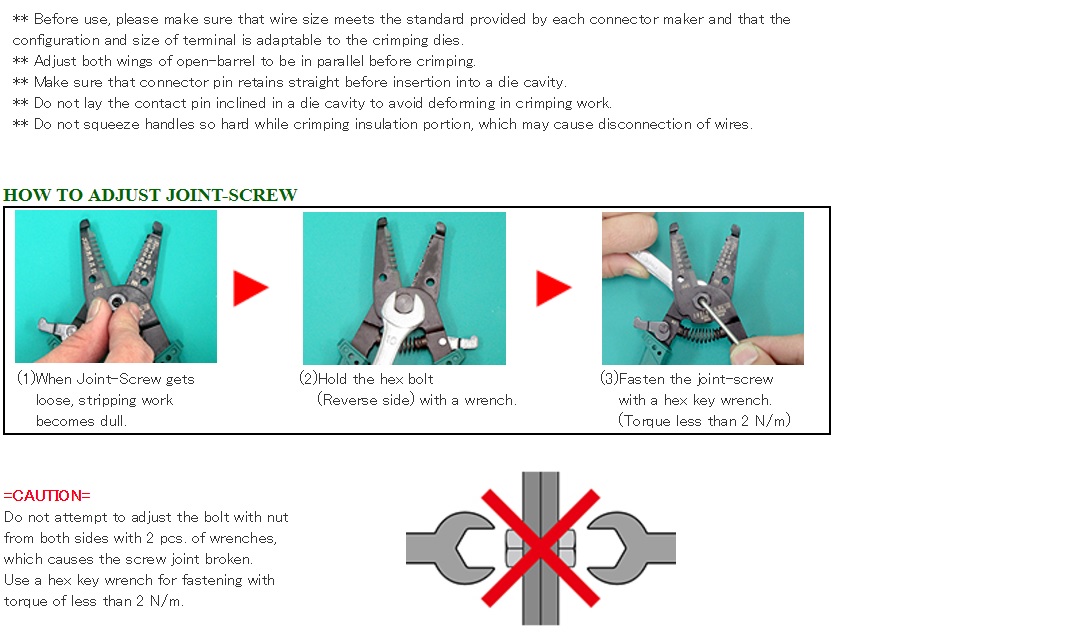 ** Before use, please make sure that wire size meets the standard provided by each connector maker and that the configuration and size of terminal is adaptable to the crimping dies.
** Adjust both wings of open-barrel to be in parallel before crimping.
** Make sure that connector pin retains straight before insertion into a die cavity.
** Do not lay the contact pin inclined in a die cavity to avoid deforming in crimping work.
** Do not squeeze handles so hard while crimping insulation portion, which may cause disconnection of wires.

HOW TO ADJUST JOINT-SCREW

(1)When Joint-Screw gets loose, stripping work becomes dull.

(2)Hold the hex bolt (Reverse side) with a wrench.

(3)Fasten the joint-screw with a hex key wrench. (Torque less than 2 N/m)

=CAUTION=
Do not attempt to adjust the bolt with nut from both sides with 2 pcs. of wrenches, which causes the screw joint broken.
Use a hex key wrench for fastening with torque of less than 2 N/m.